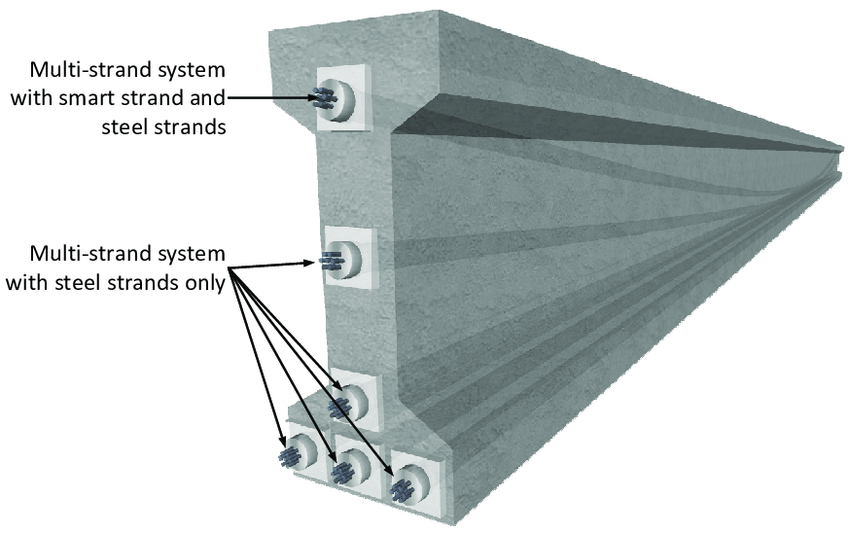 Multi-strand system with smart strand and steel strands

Multi-strand system with steel strands only